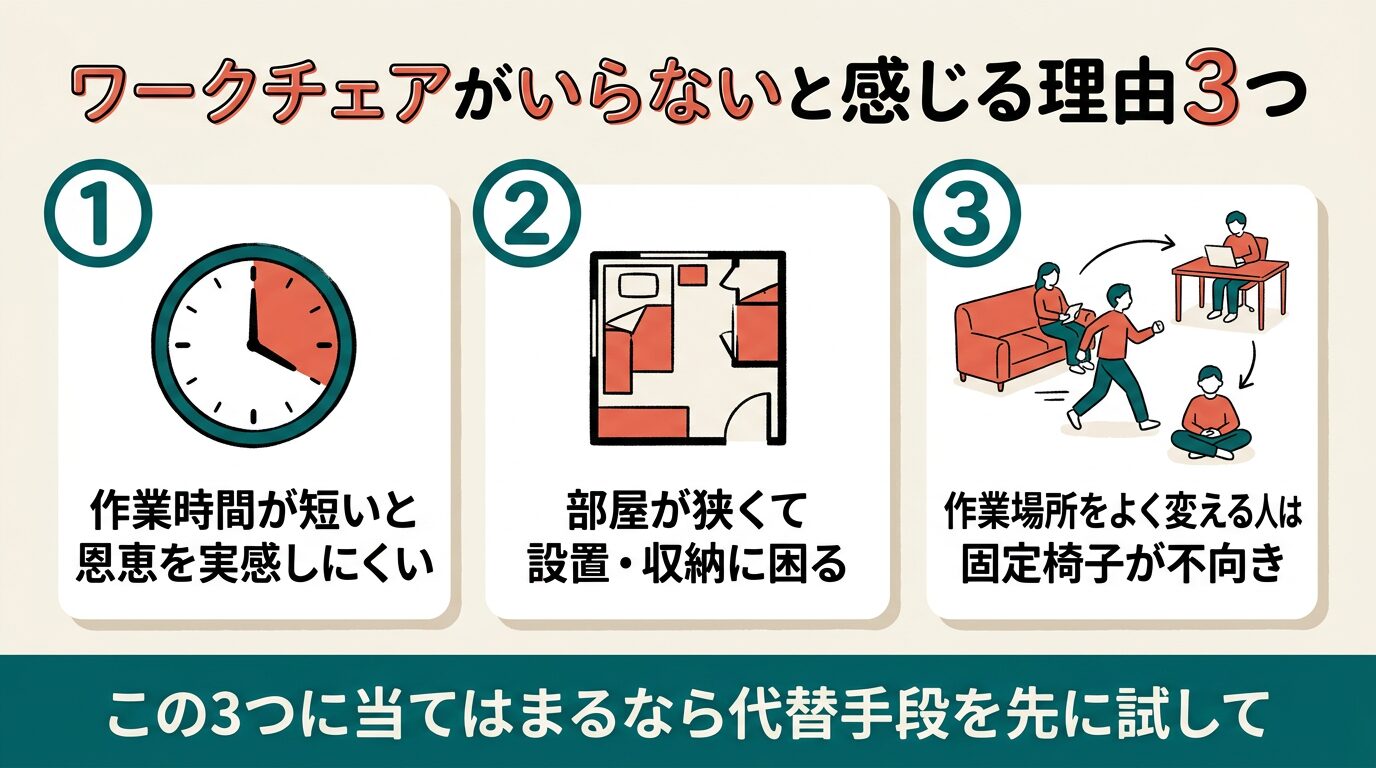 ワークチェアがいらないと感じる理由3つ

①

作業時間が短いと恩恵を実感しにくい

②

部屋が狭くて設置・収納に困る

③

作業場所をよく変える人は固定椅子が不向き

この3つに当てはまるなら代替手段を先に試して